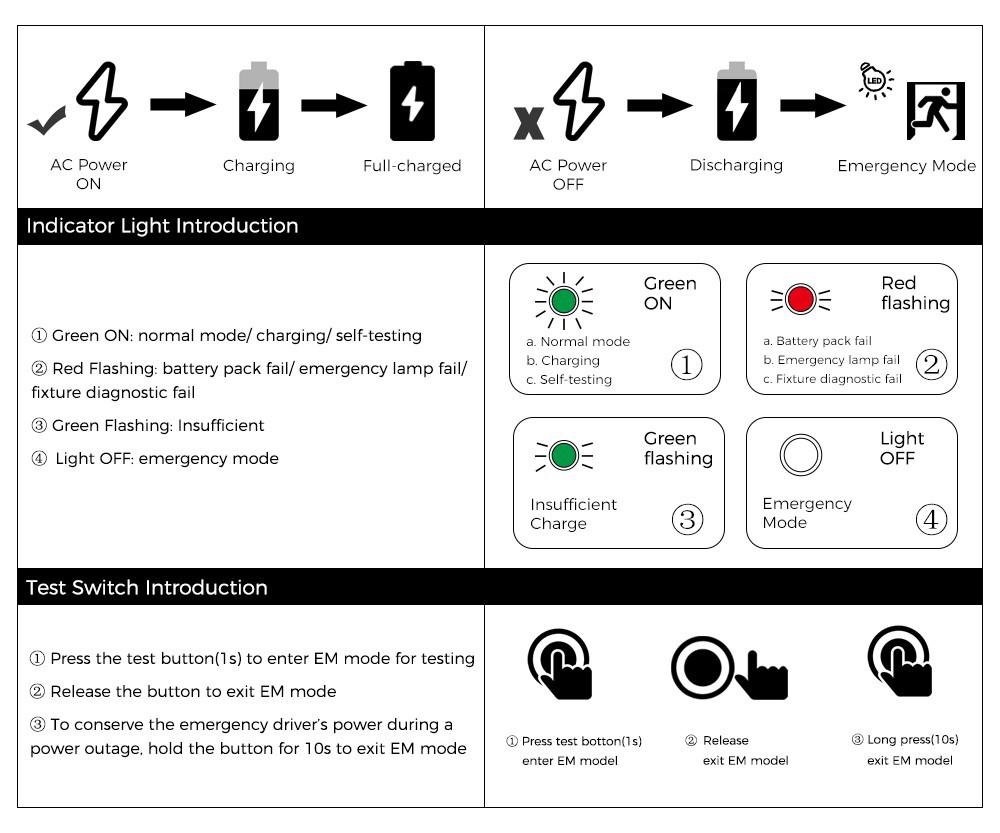 AC Power ON

Charging

Full-charged

AC Power OFF

Discharging

LED

Emergency Mode

Indicator Light Introduction

① Green ON: normal mode/ charging/ self-testing

② Red Flashing: battery pack fail/ emergency lamp fail/ fixture diagnostic fail

③ Green Flashing: Insufficient

④ Light OFF: emergency mode

Green ON
a. Normal mode
b. Charging
c. Self-testing
①

Red flashing
a. Battery pack fail
b. Emergency lamp fail
c. Fixture diagnostic fail
②

Green flashing
Insufficient Charge
③

Light OFF
Emergency Mode
④

Test Switch Introduction

① Press the test button(1s) to enter EM mode for testing

② Release the button to exit EM mode

③ To conserve the emergency driver's power during a power outage, hold the button for 10s to exit EM mode

① Press test botton(1s) enter EM model

② Release exit EM model

③ Long press(10s) exit EM model