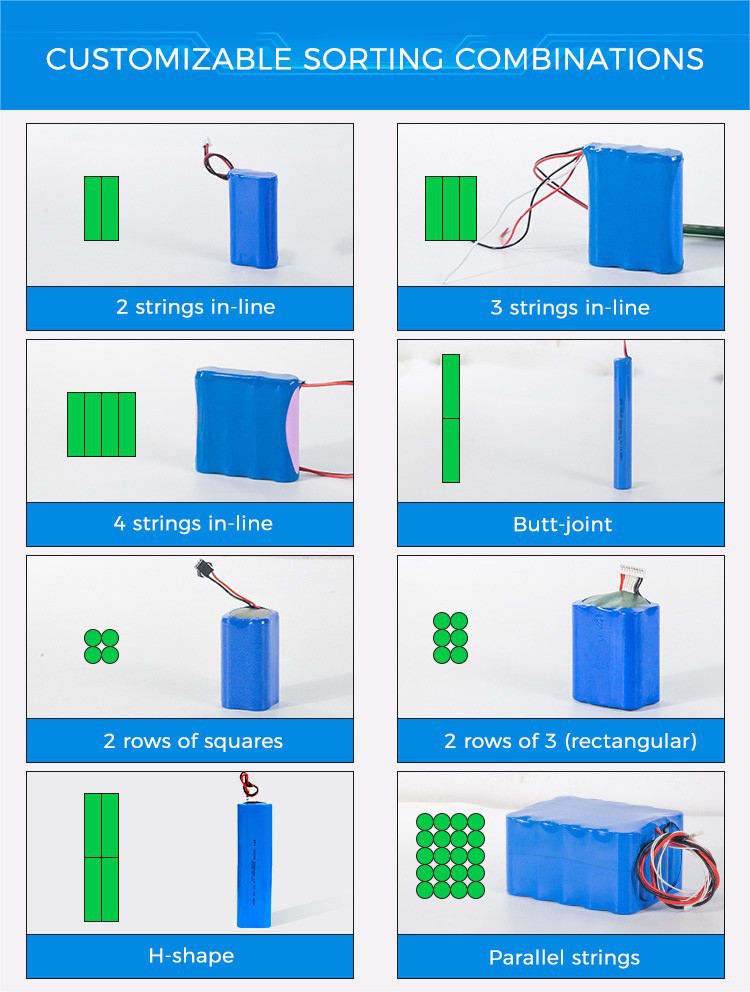 CUSTOMIZABLE SORTING COMBINATIONS

2 strings in-line

3 strings in-line

4 strings in-line

Butt-joint

2 rows of squares

2 rows of 3 (rectangular)

H-shape

Parallel strings